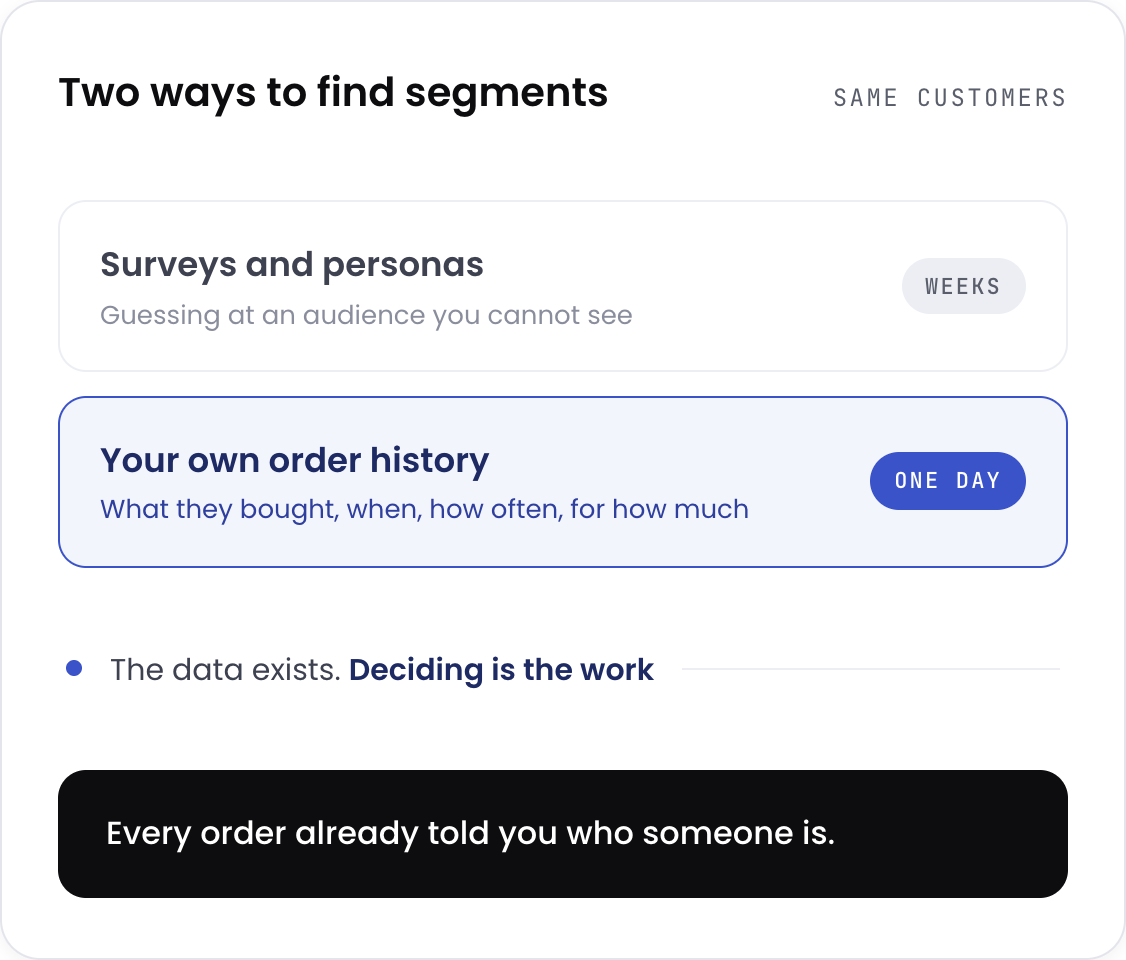 Two ways to find segments

SAME CUSTOMERS

Surveys and personas

Guessing at an audience you cannot see

WEEKS

Your own order history

What they bought, when, how often, for how much

ONE DAY

The data exists. Deciding is the work

Every order already told you who someone is.